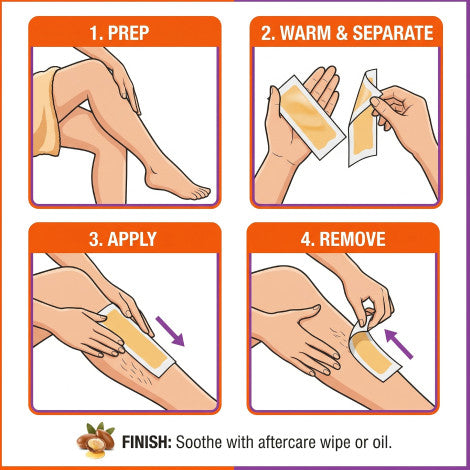 1. PREP

2. WARM & SEPARATE

3. APPLY

4. REMOVE

FINISH: Soothe with aftercare wipe or oil.